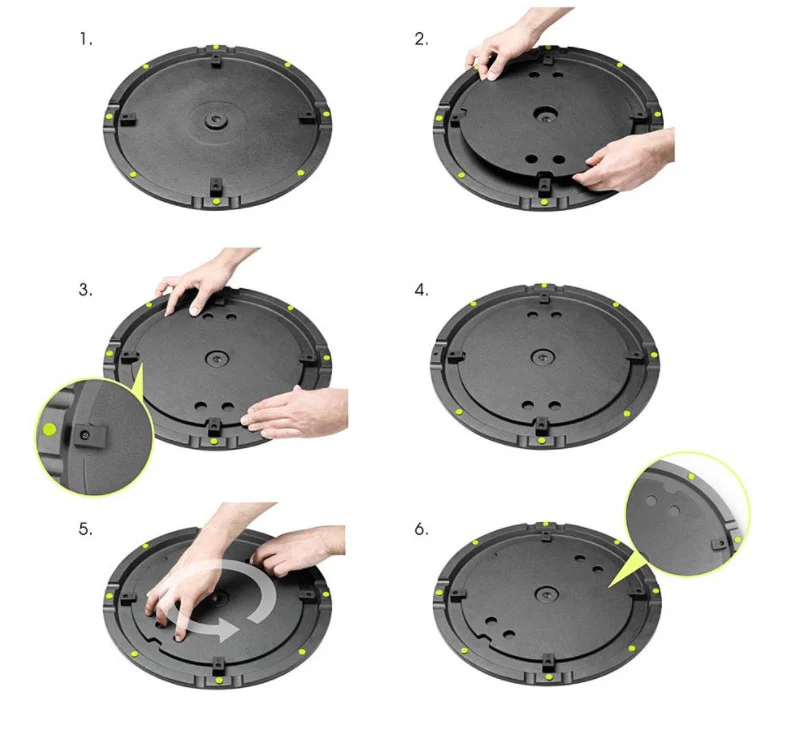 1.

2.

3.

4.

5.

6.